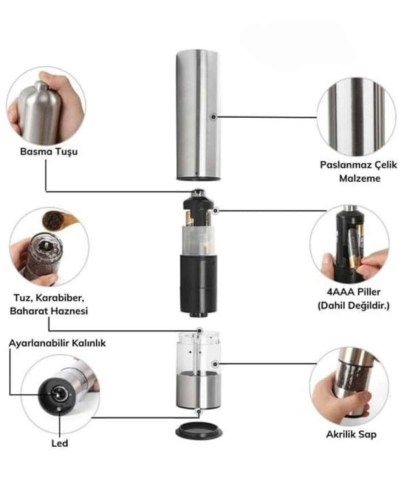 Basma Tuşu

Paslanmaz Çelik Malzeme

Tuz, Karabiber, Baharat Haznesi

4AAA Piller (Dahil Değildir.)

Ayarlanabilir Kalınlık

Led

Akrilik Sap