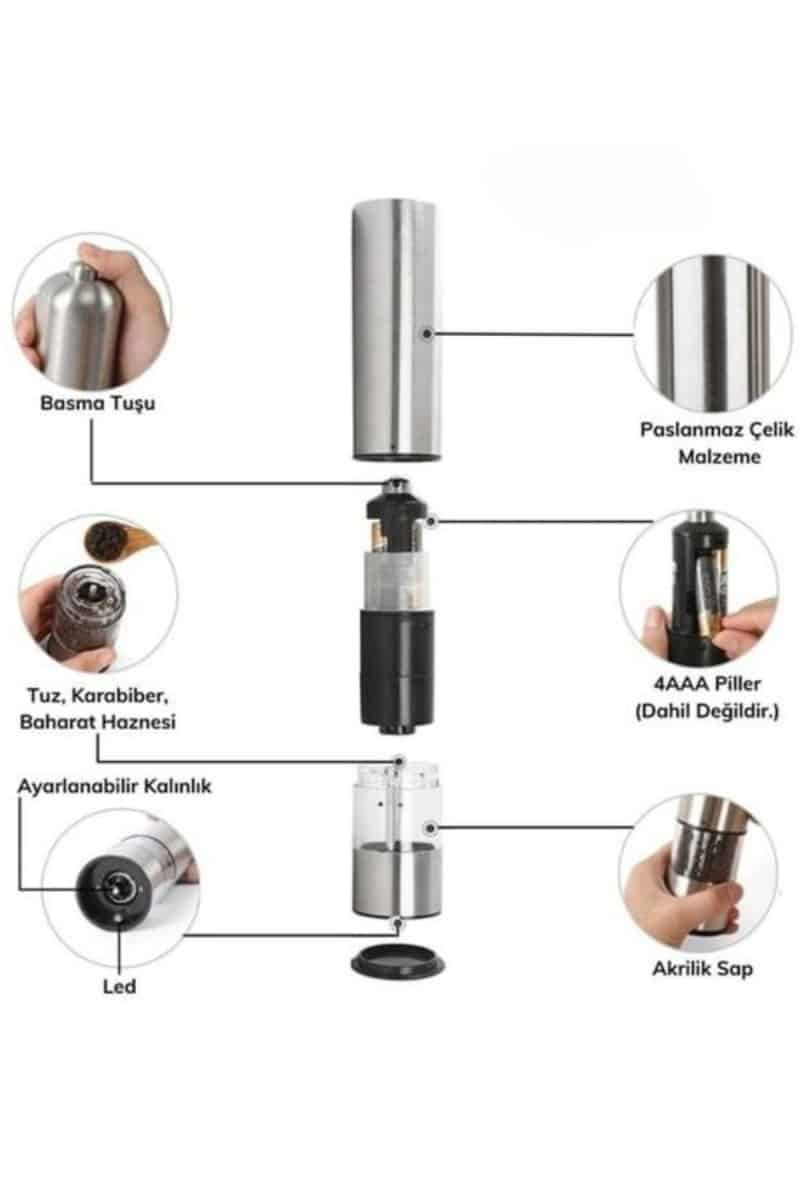 Basma Tuşu

Paslanmaz Çelik Malzeme

Tuz, Karabiber, Baharat Haznesi

4AAA Piller (Dahil Değildir.)

Ayarlanabilir Kalınlık

Led

Akrilik Sap