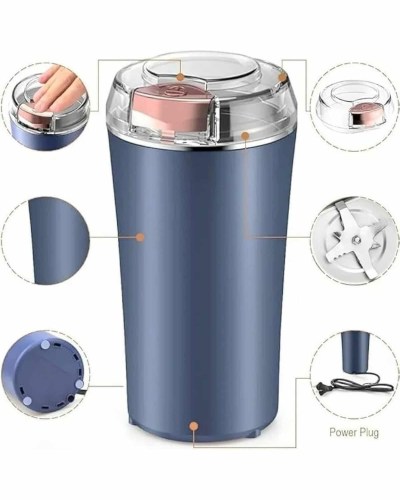 Power Plug